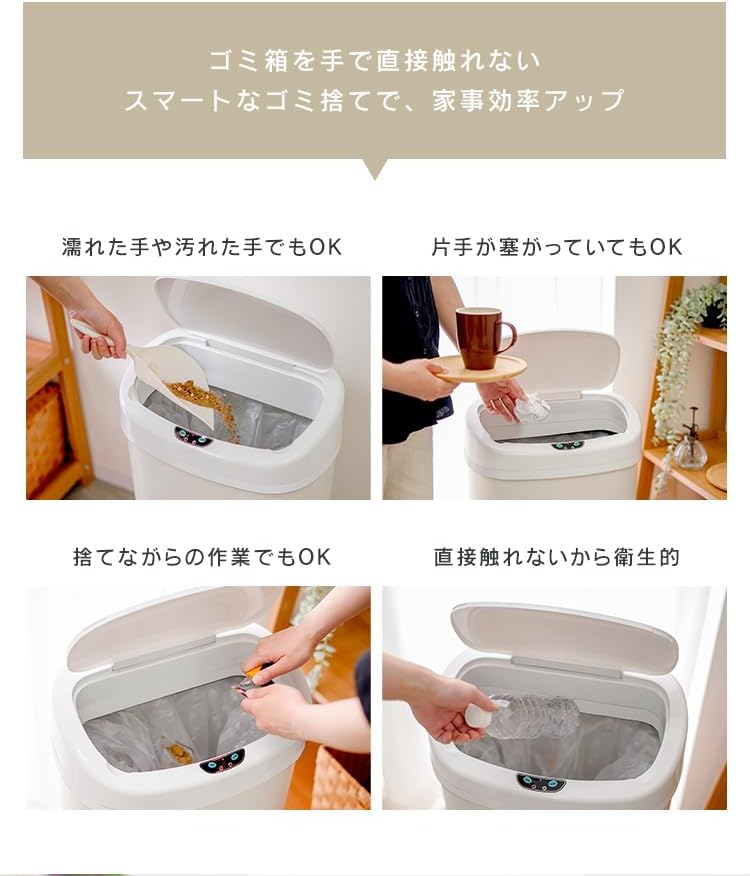 ゴミ箱を手で直接触れない
スマートなゴミ捨てで、家事効率アップ

濡れた手や汚れた手でもOK

片手が塞がっていてもOK

捨てながらの作業でもOK

直接触れないから衛生的