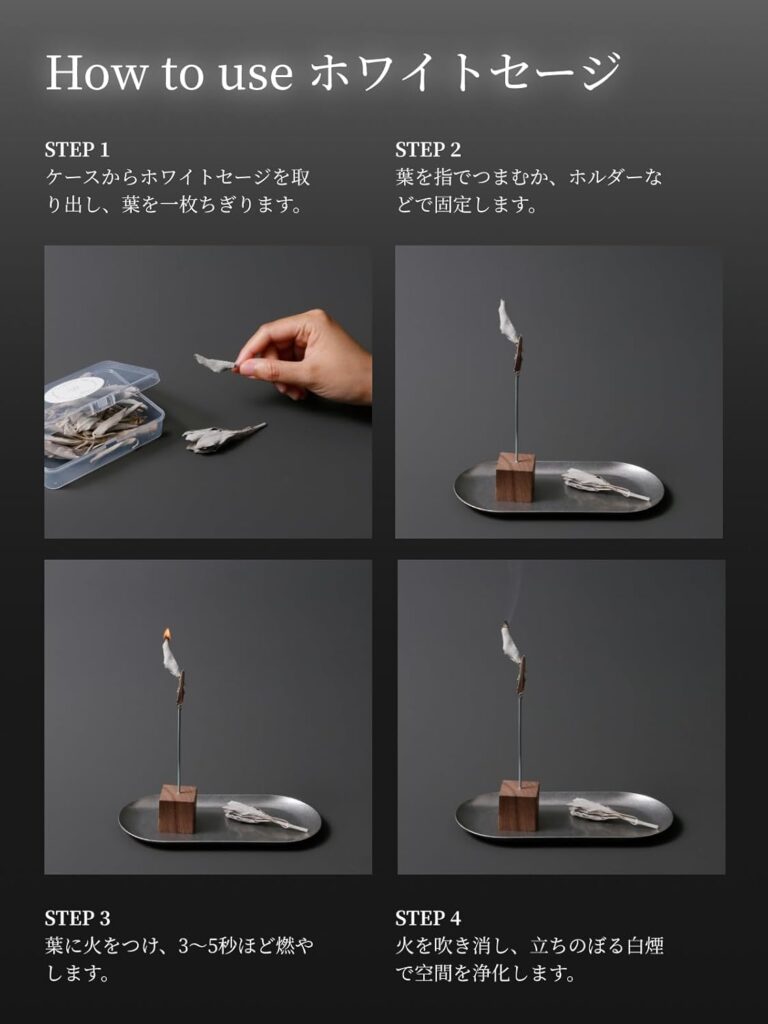 How to use ホワイトセージ

STEP 1
ケースからホワイトセージを取り出し、葉を一枚ちぎります。

STEP 2
葉を指でつまむか、ホルダーなどで固定します。

STEP 3
葉に火をつけ、3〜5秒ほど燃やします。

STEP 4
火を吹き消し、立ちのぼる白煙で空間を浄化します。