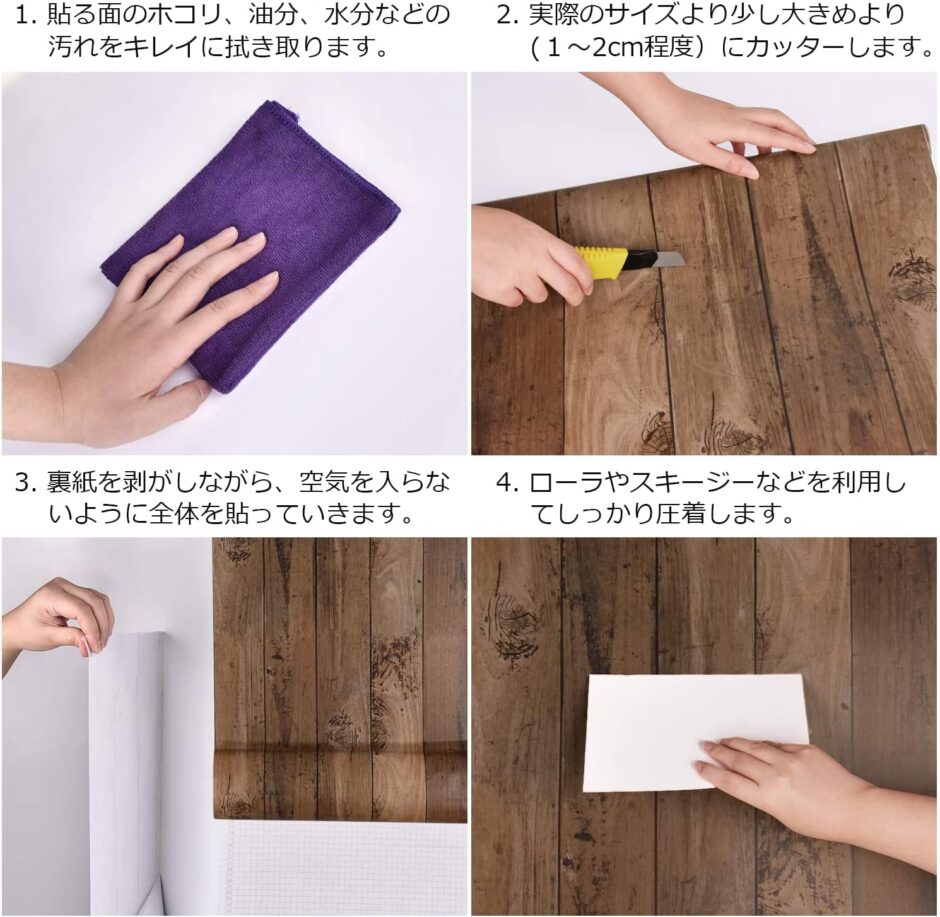 1. 貼る面のホコリ、油分、水分などの汚れをキレイに拭き取ります。

2. 実際のサイズより少し大きめより（１～2cm程度）にカッターします。

3. 裏紙を剥がしながら、空気を入らないように全体を貼っていきます。

4. ローラやスキージーなどを利用してしっかり圧着します。