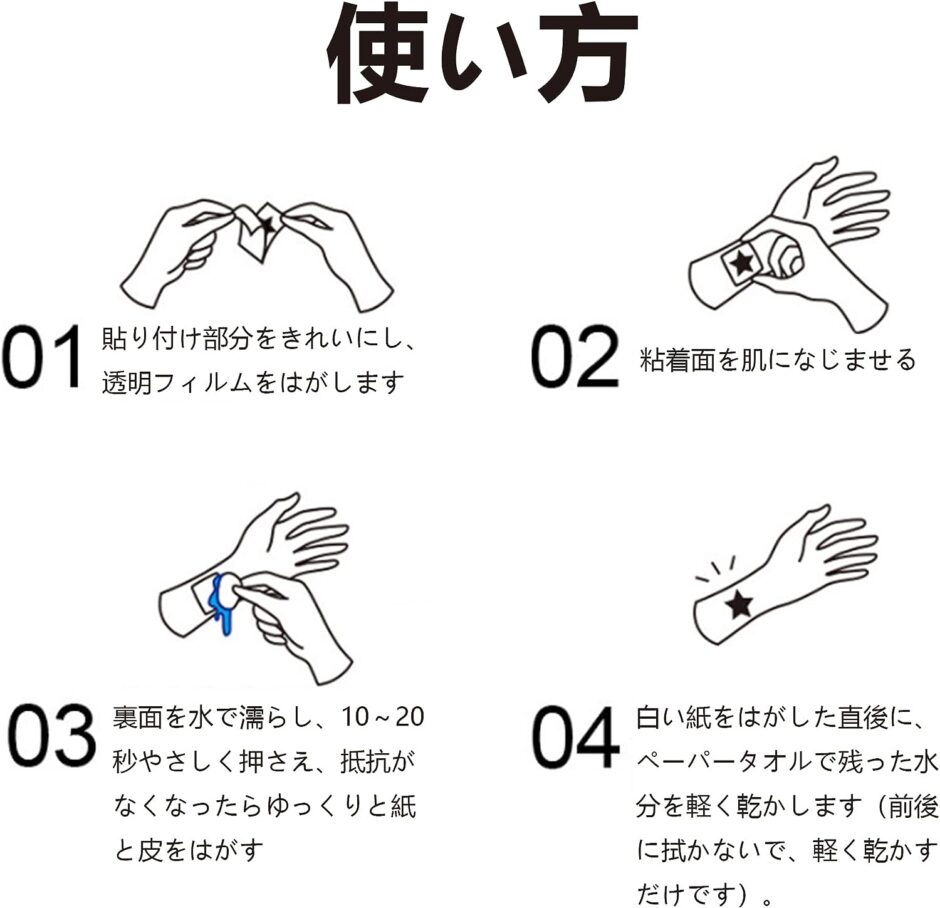 使い方

01 貼り付け部分をきれいにし、透明フィルムをはがします

02 粘着面を肌になじませる

03 裏面を水で濡らし、10～20秒やさしく押さえ、抵抗がなくなったらゆっくりと紙と皮をはがす

04 白い紙をはがした直後に、ペーパータオルで残った水分を軽く乾かします（前後に拭かないで、軽く乾かすだけです）。