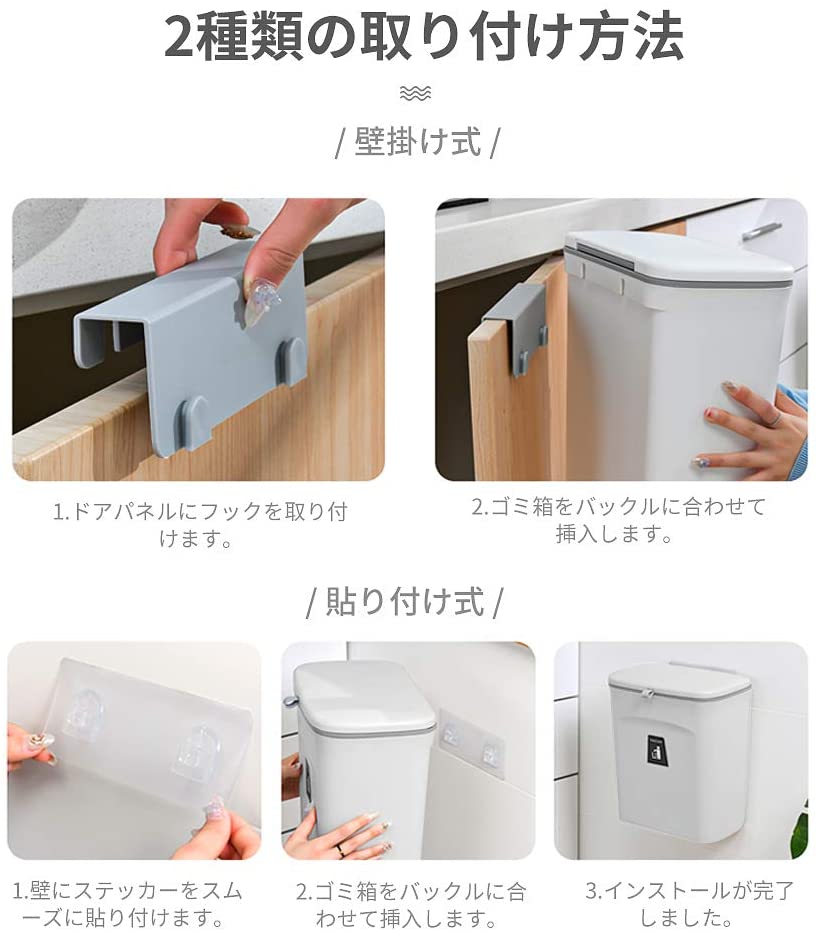 2種類の取り付け方法

/ 壁掛け式 /

1.ドアパネルにフックを取り付けます。

2.ゴミ箱をバックルに合わせて挿入します。

/ 貼り付け式 /

1.壁にステッカーをスムーズに貼り付けます。

2.ゴミ箱をバックルに合わせて挿入します。

3.インストールが完了しました。